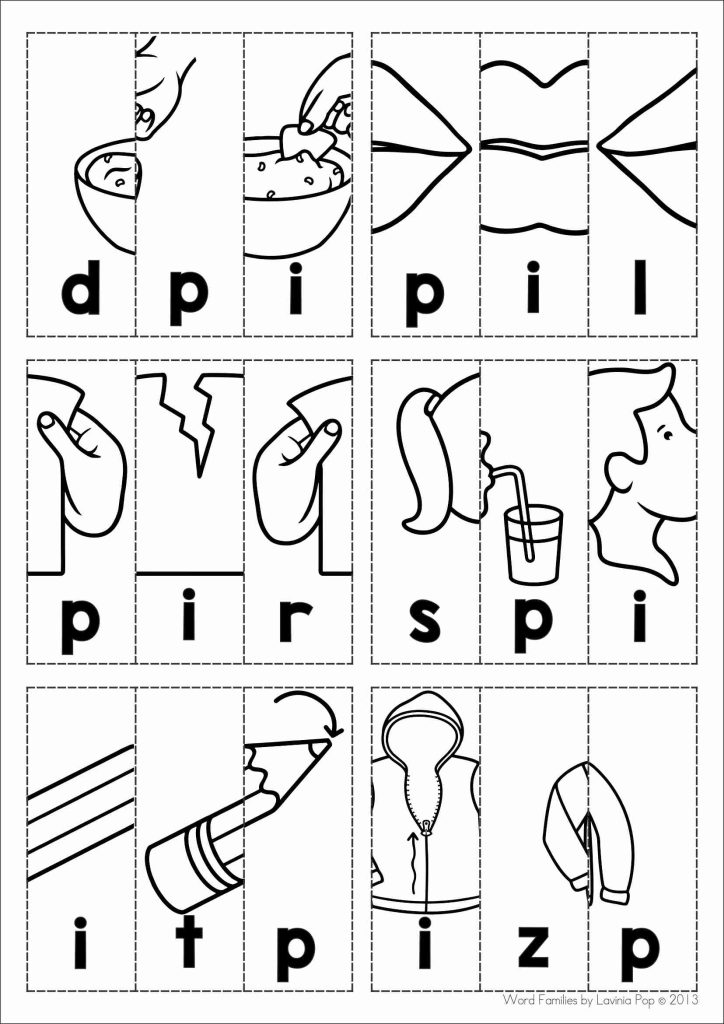 d p i

p i l

p i r

s p i

i t p

i z p

Word Families by Lavinia Pop © 2013